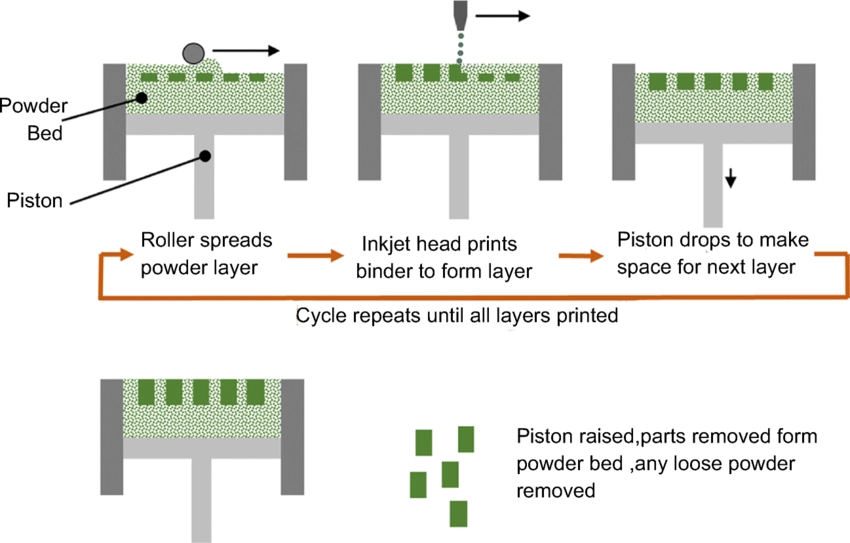 Powder Bed

Piston

Roller spreads powder layer

Inkjet head prints binder to form layer

Piston drops to make space for next layer

Cycle repeats until all layers printed

Piston raised,parts removed form powder bed ,any loose powder removed