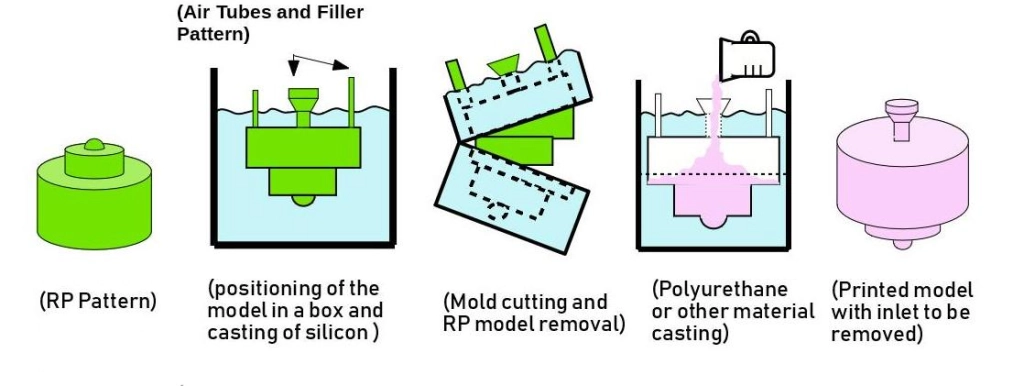 (Air Tubes and Filler Pattern)

(RP Pattern)

(positioning of the model in a box and casting of silicon )

(Mold cutting and RP model removal)

(Polyurethane or other material casting)

(Printed model with inlet to be removed)