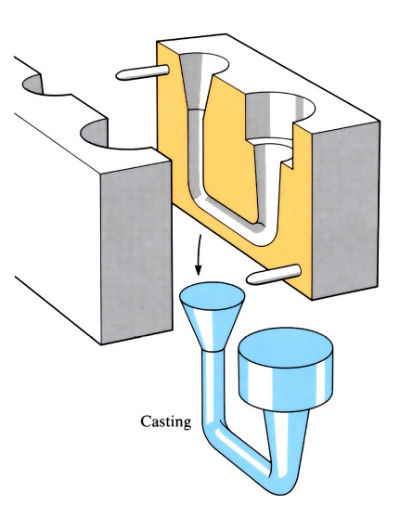 Casting