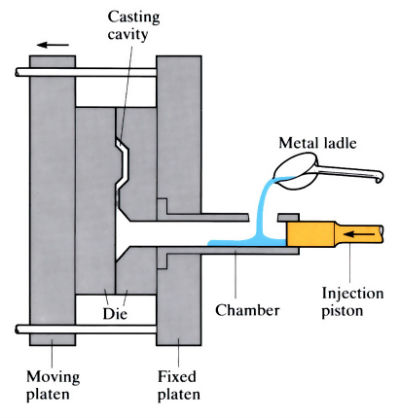 Casting cavity

Metal ladle

Die

Chamber

Injection piston

Moving platen

Fixed platen