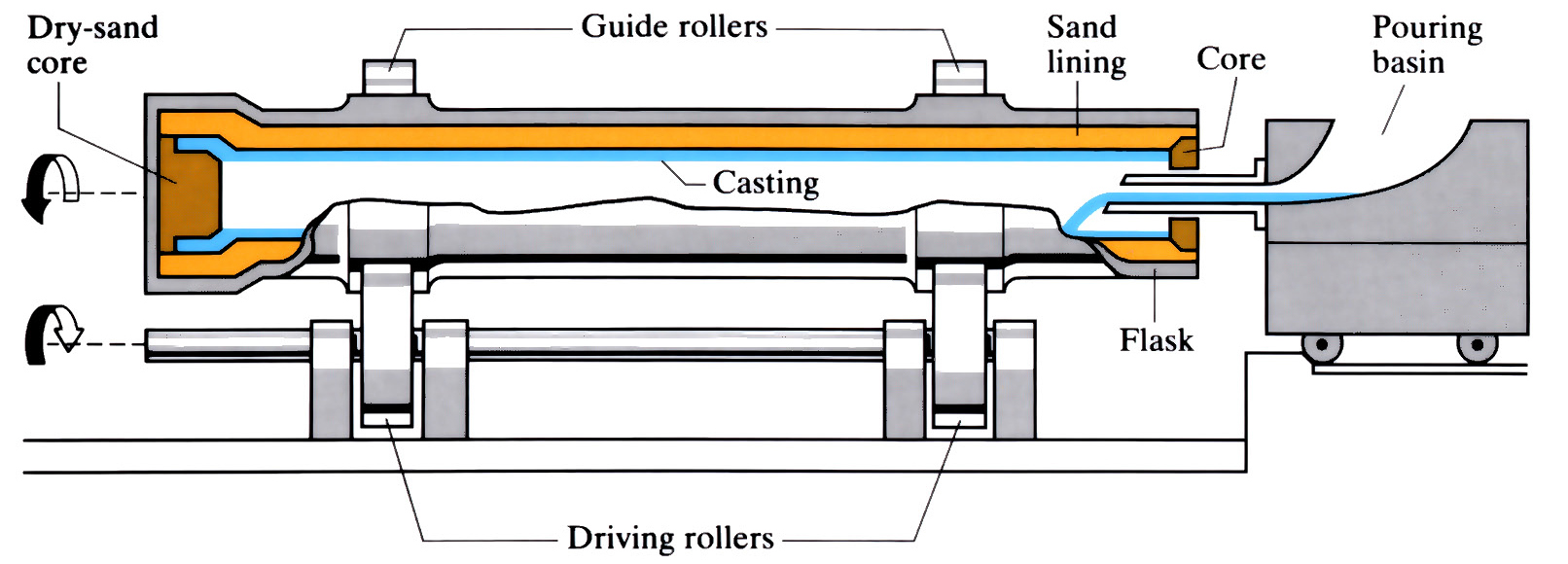 Dry-sand core

Guide rollers

Sand lining

Core

Pouring basin

Casting

Flask

Driving rollers