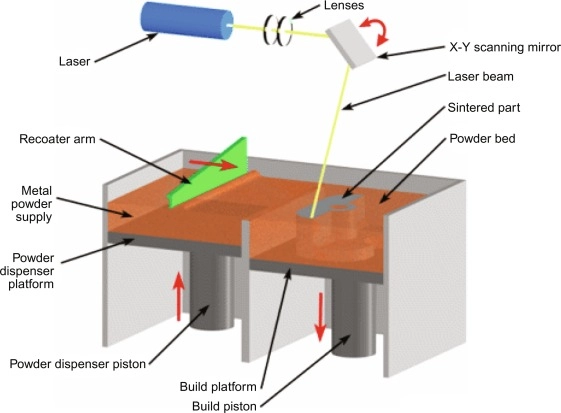 Lenses
Laser
X-Y scanning mirror
Laser beam
Sintered part
Recoater arm
Powder bed
Metal powder supply
Powder dispenser platform
Powder dispenser piston
Build platform
Build piston