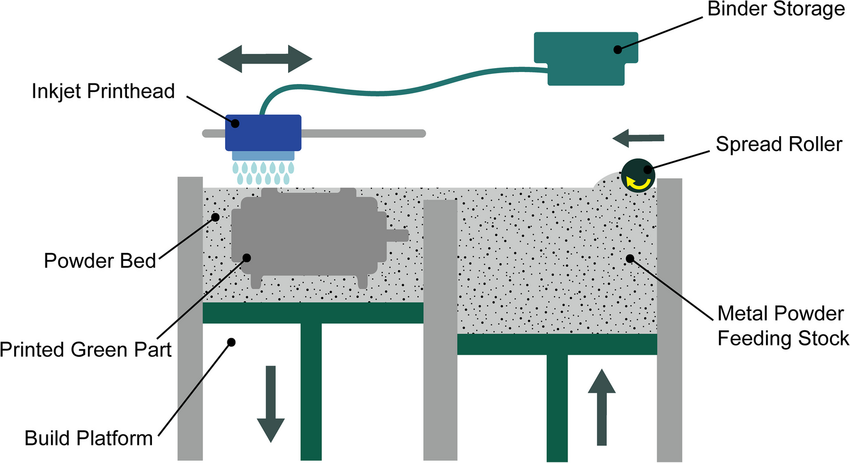 Binder Storage

Inkjet Printhead

Spread Roller

Powder Bed

Metal Powder Feeding Stock

Printed Green Part

Build Platform