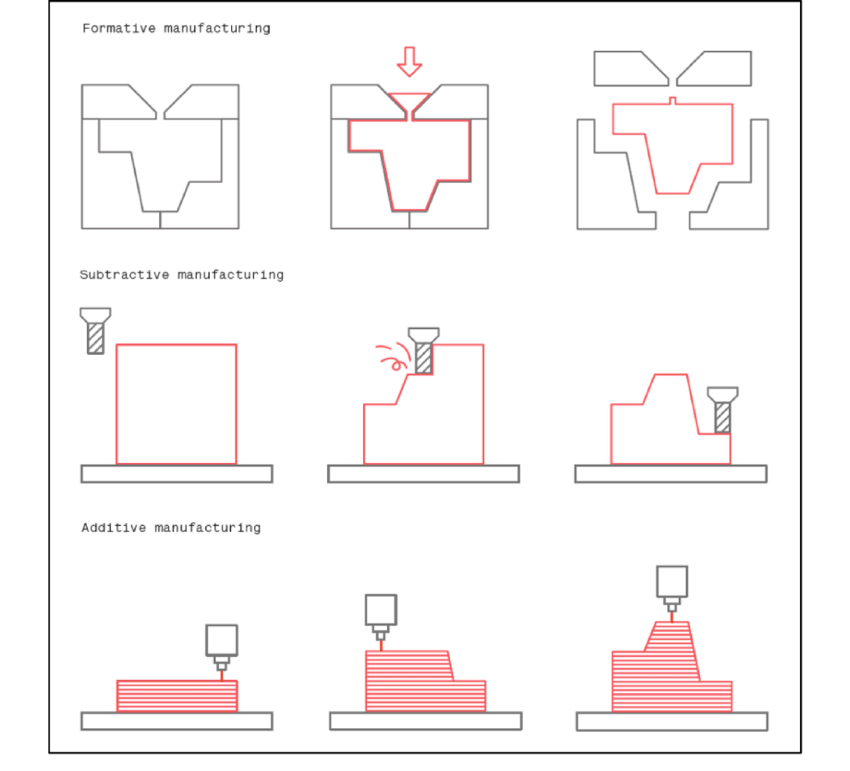 Formative manufacturing

Subtractive manufacturing

Additive manufacturing